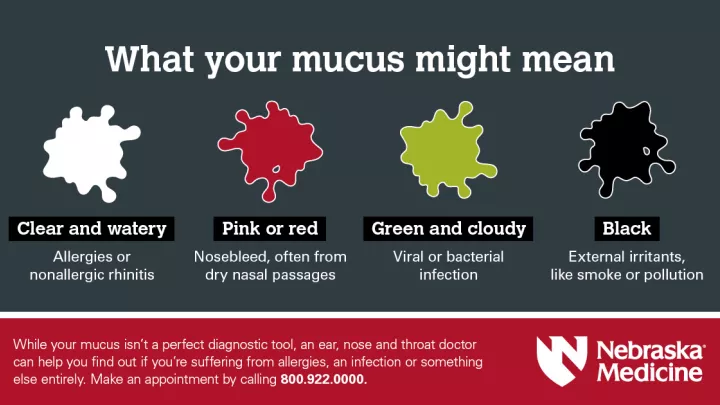 What your mucus might mean

Clear and watery

Allergies or nonallergic rhinitis

Pink or red

Nosebleed, often from dry nasal passages

Green and cloudy

Viral or bacterial infection

Black

External irritants, like smoke or pollution

While your mucus isn't a perfect diagnostic tool, an ear, nose and throat doctor can help you find out if you're suffering from allergies, an infection or something else entirely. Make an appointment by calling 800.922.0000.

Nebraska Medicine