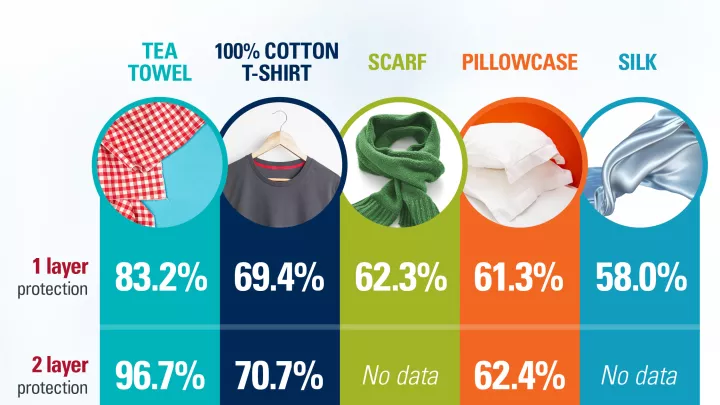 |  | TEA TOWEL | 100% COTTON T-SHIRT | SCARF | PILLOWCASE | SILK |
|---|---|---|---|---|---|
| 1 layer protection | 83.2% | 69.4% | 62.3% | 61.3% | 58.0% |
| 2 layer protection | 96.7% | 70.7% | No data | 62.4% | No data |