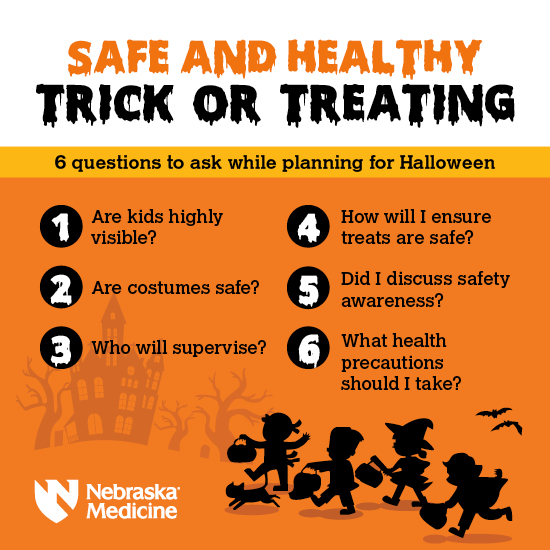 SAFE AND HEALTHY
TRICK OR TREATING

6 questions to ask while planning for Halloween

1 Are kids highly visible?

2 Are costumes safe?

3 Who will supervise?

4 How will I ensure treats are safe?

5 Did I discuss safety awareness?

6 What health precautions should I take?

Nebraska Medicine