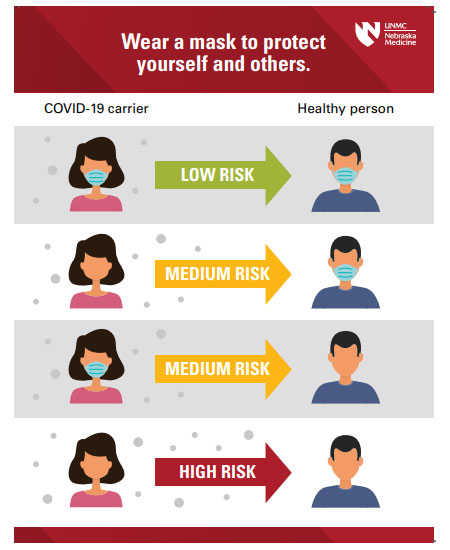 Wear a mask to protect yourself and others.

UNMC
Nebraska Medicine

COVID-19 carrier

Healthy person

LOW RISK

MEDIUM RISK

MEDIUM RISK

HIGH RISK