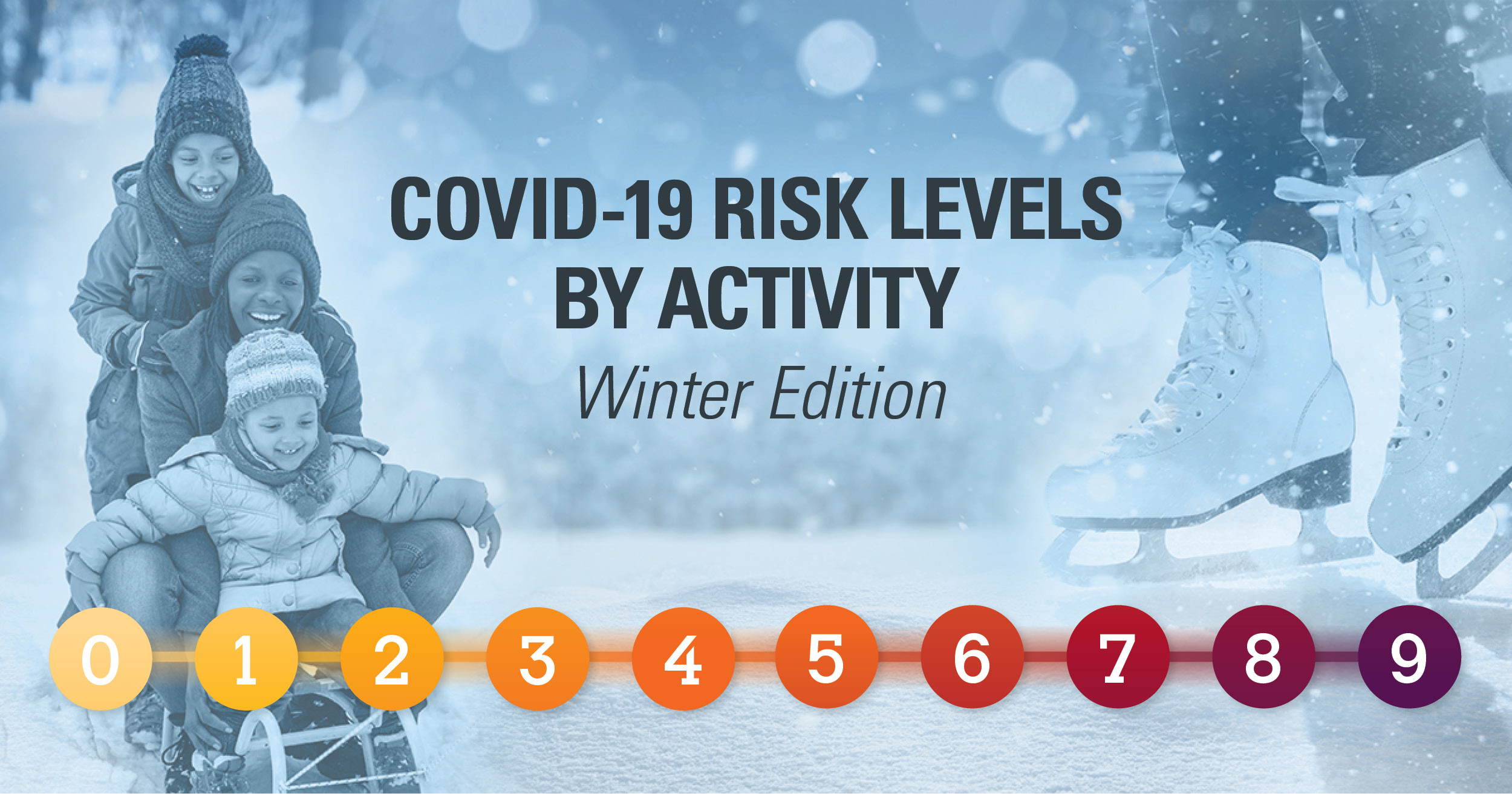 COVID-19 RISK LEVELS BY ACTIVITY

Winter Edition

0 1 2 3 4 5 6 7 8 9