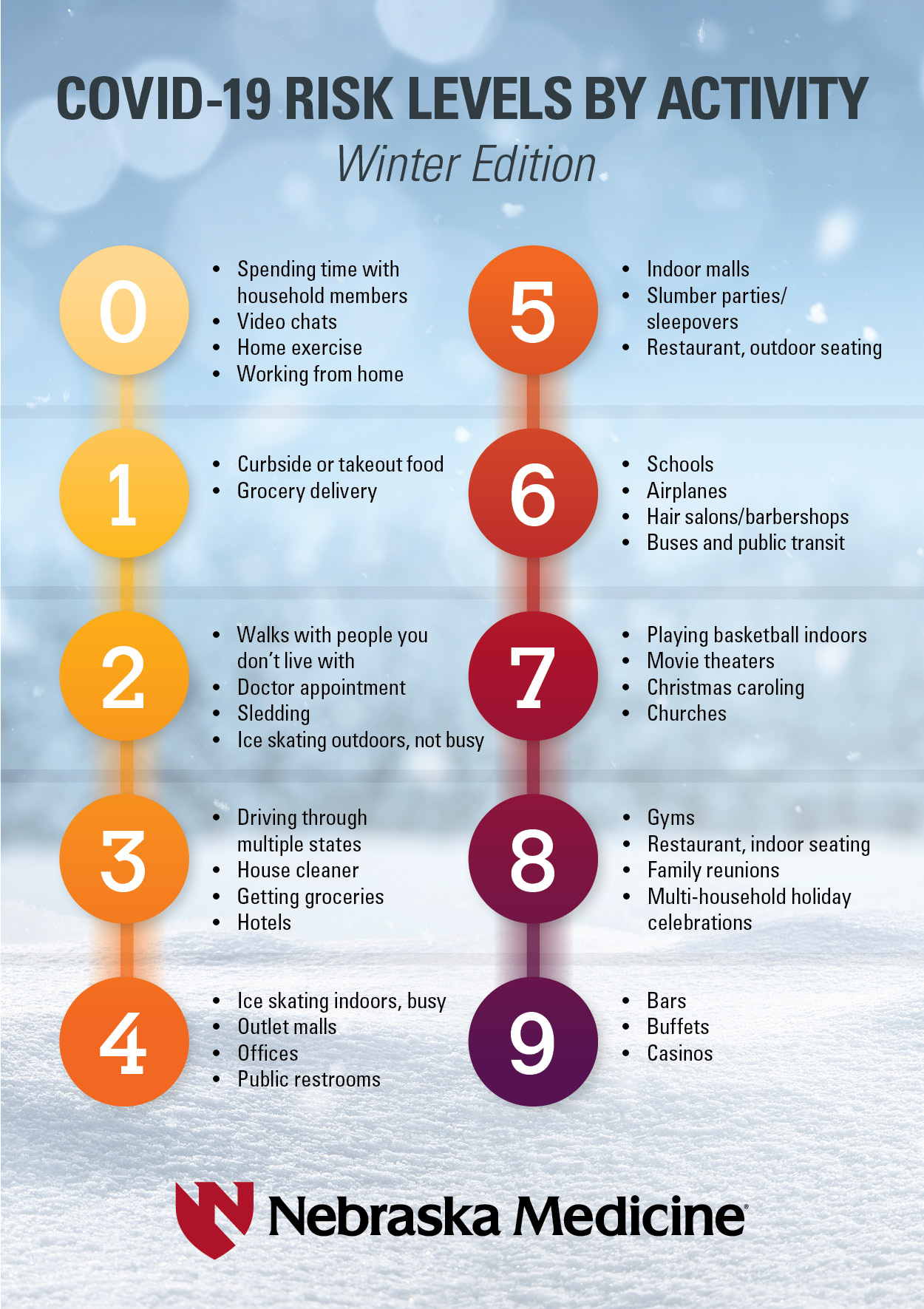 COVID-19 RISK LEVELS BY ACTIVITY

Winter Edition

0
- Spending time with household members
- Video chats
- Home exercise
- Working from home

1
- Curbside or takeout food
- Grocery delivery

2
- Walks with people you don't live with
- Doctor appointment
- Sledding
- Ice skating outdoors, not busy

3
- Driving through multiple states
- House cleaner
- Getting groceries
- Hotels

4
- Ice skating indoors, busy
- Outlet malls
- Offices
- Public restrooms

5
- Indoor malls
- Slumber parties/ sleepovers
- Restaurant, outdoor seating

6
- Schools
- Airplanes
- Hair salons/barbershops
- Buses and public transit

7
- Playing basketball indoors
- Movie theaters
- Christmas caroling
- Churches

8
- Gyms
- Restaurant, indoor seating
- Family reunions
- Multi-household holiday celebrations

9
- Bars
- Buffets
- Casinos

Nebraska Medicine