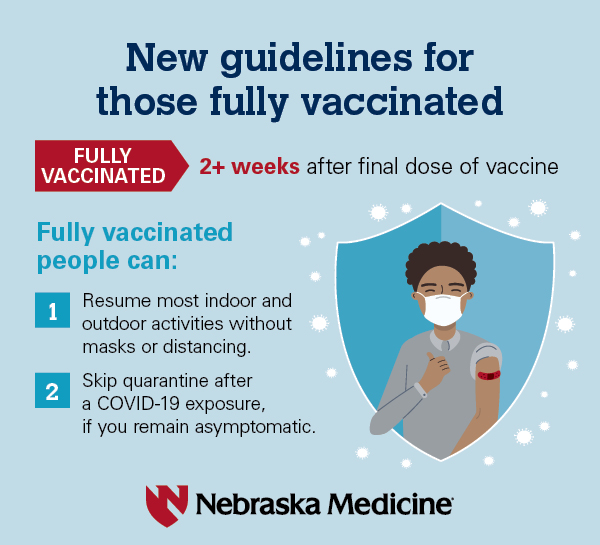 New guidelines for those fully vaccinated

FULLY VACCINATED

2+ weeks after final dose of vaccine

Fully vaccinated people can:

1 Resume most indoor and outdoor activities without masks or distancing.

2 Skip quarantine after a COVID-19 exposure, if you remain asymptomatic.

Nebraska Medicine