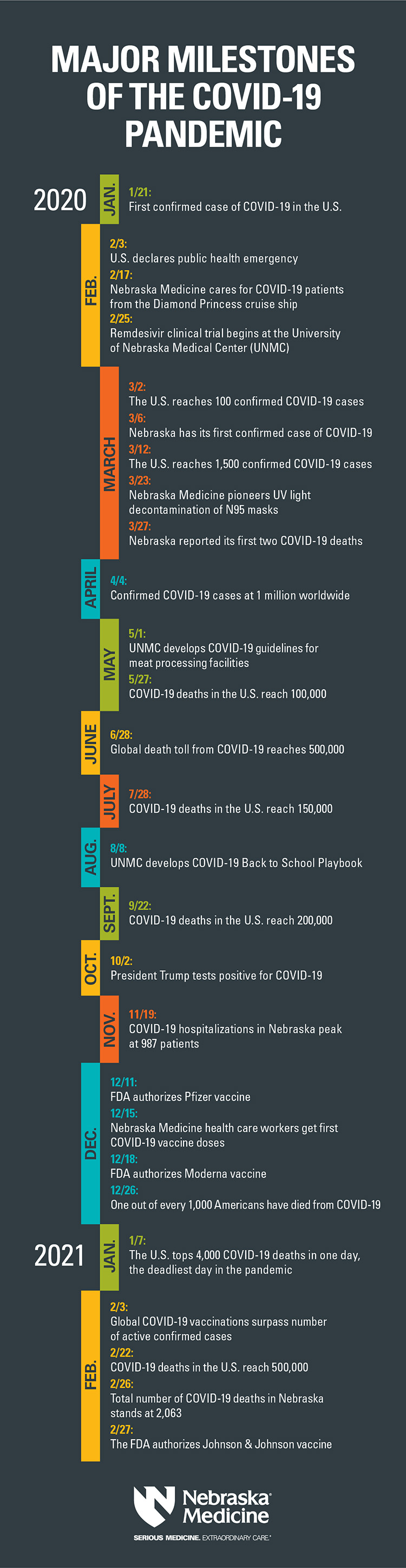 MAJOR MILESTONES OF THE COVID-19 PANDEMIC

2020

JAN.
1/21:
First confirmed case of COVID-19 in the U.S.

FEB.
2/3:
U.S. declares public health emergency
2/17:
Nebraska Medicine cares for COVID-19 patients from the Diamond Princess cruise ship
2/25:
Remdesivir clinical trial begins at the University of Nebraska Medical Center (UNMC)

MARCH
3/2:
The U.S. reaches 100 confirmed COVID-19 cases
3/6:
Nebraska has its first confirmed case of COVID-19
3/12:
The U.S. reaches 1,500 confirmed COVID-19 cases
3/23:
Nebraska Medicine pioneers UV light decontamination of N95 masks
3/27:
Nebraska reported its first two COVID-19 deaths

APRIL
4/4:
Confirmed COVID-19 cases at 1 million worldwide

MAY
5/1:
UNMC develops COVID-19 guidelines for meat processing facilities
5/27:
COVID-19 deaths in the U.S. reach 100,000

JUNE
6/28:
Global death toll from COVID-19 reaches 500,000

JULY
7/28:
COVID-19 deaths in the U.S. reach 150,000

AUG.
8/8:
UNMC develops COVID-19 Back to School Playbook

SEPT.
9/22:
COVID-19 deaths in the U.S. reach 200,000

OCT.
10/2:
President Trump tests positive for COVID-19

NOV.
11/19:
COVID-19 hospitalizations in Nebraska peak at 987 patients

DEC.
12/11:
FDA authorizes Pfizer vaccine
12/15:
Nebraska Medicine health care workers get first COVID-19 vaccine doses
12/18:
FDA authorizes Moderna vaccine
12/26:
One out of every 1,000 Americans have died from COVID-19

2021

JAN.
1/7:
The U.S. tops 4,000 COVID-19 deaths in one day, the deadliest day in the pandemic

FEB.
2/3:
Global COVID-19 vaccinations surpass number of active confirmed cases
2/22:
COVID-19 deaths in the U.S. reach 500,000
2/26:
Total number of COVID-19 deaths in Nebraska stands at 2,063
2/27:
The FDA authorizes Johnson & Johnson vaccine

Nebraska Medicine
SERIOUS MEDICINE. EXTRAORDINARY CARE.