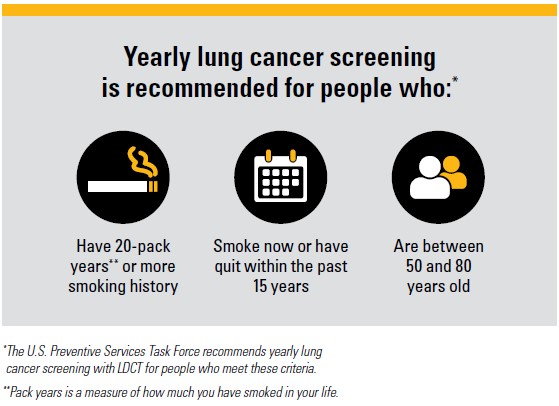 Yearly lung cancer screening is recommended for people who:*

Have 20-pack years** or more smoking history

Smoke now or have quit within the past 15 years

Are between 50 and 80 years old

*The U.S. Preventive Services Task Force recommends yearly lung cancer screening with LDCT for people who meet these criteria.

**Pack years is a measure of how much you have smoked in your life.