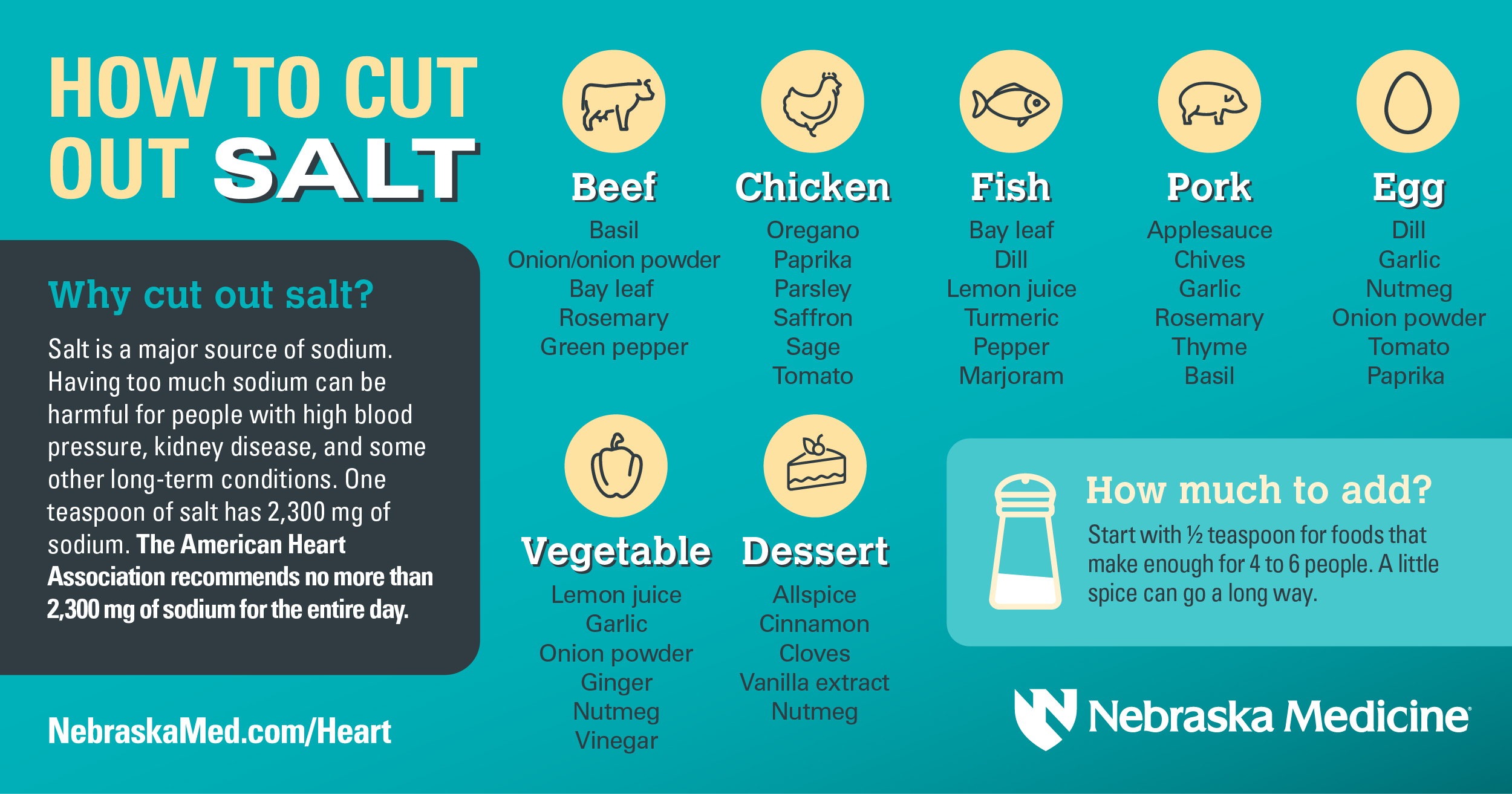 HOW TO CUT OUT SALT

Why cut out salt?

Salt is a major source of sodium. Having too much sodium can be harmful for people with high blood pressure, kidney disease, and some other long-term conditions. One teaspoon of salt has 2,300 mg of sodium. The American Heart Association recommends no more than 2,300 mg of sodium for the entire day.

NebraskaMed.com/Heart

Beef
Basil
Onion/onion powder
Bay leaf
Rosemary
Green pepper

Chicken
Oregano
Paprika
Parsley
Saffron
Sage
Tomato

Fish
Bay leaf
Dill
Lemon juice
Turmeric
Pepper
Marjoram

Pork
Applesauce
Chives
Garlic
Rosemary
Thyme
Basil

Egg
Dill
Garlic
Nutmeg
Onion powder
Tomato
Paprika

Vegetable
Lemon juice
Garlic
Onion powder
Ginger
Nutmeg
Vinegar

Dessert
Allspice
Cinnamon
Cloves
Vanilla extract
Nutmeg

How much to add?

Start with ½ teaspoon for foods that make enough for 4 to 6 people. A little spice can go a long way.

Nebraska Medicine